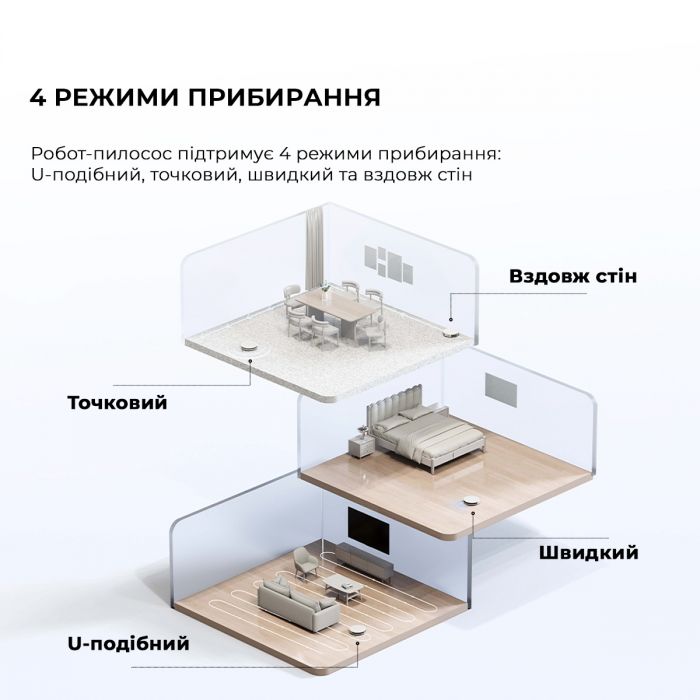 4 РЕЖИМИ ПРИБИРАННЯ

Робот-пилосос підтримує 4 режими прибирання: U-подібний, точковий, швидкий та вздовж стін

Вздовж стін

Точковий

Швидкий

U-подібний