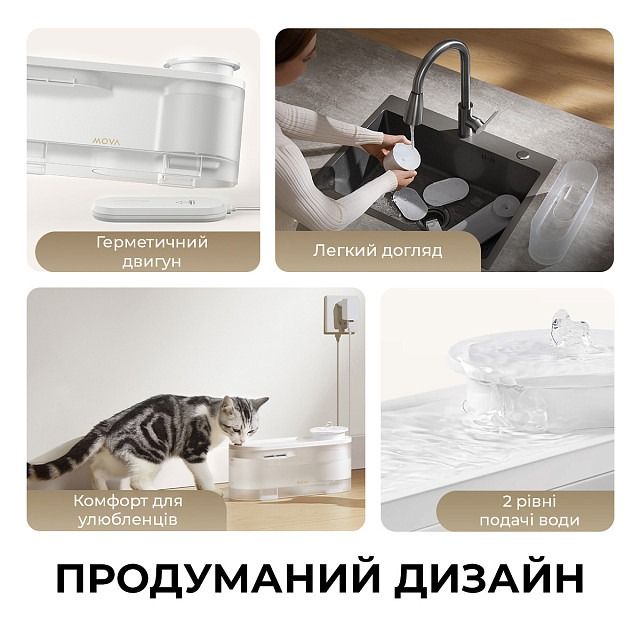 MOVA

Герметичний двигун

Легкий догляд

Комфорт для улюбленців

2 рівні подачі води

ПРОДУМАНИЙ ДИЗАЙН