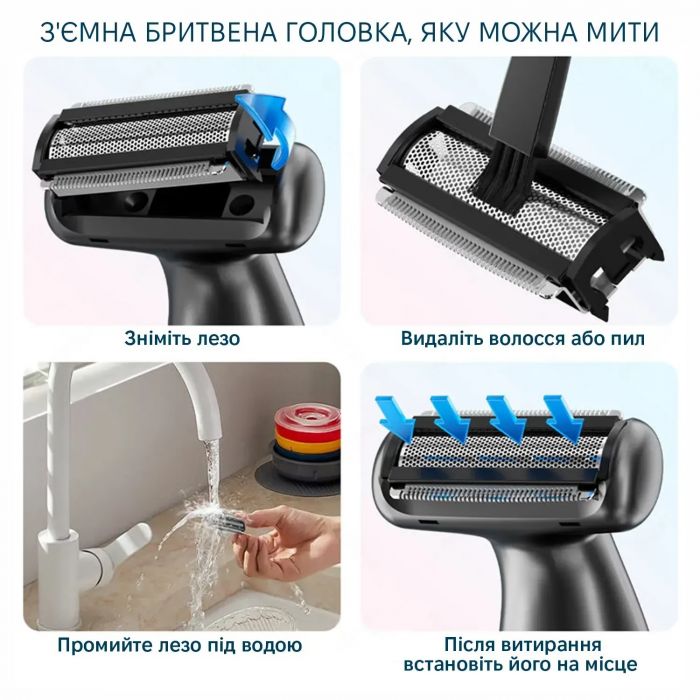 З'ЄМНА БРИТВЕНА ГОЛОВКА, ЯКУ МОЖНА МИТИ

Зніміть лезо

Видаліть волосся або пил

Промийте лезо під водою

Після витирання встановіть його на місце