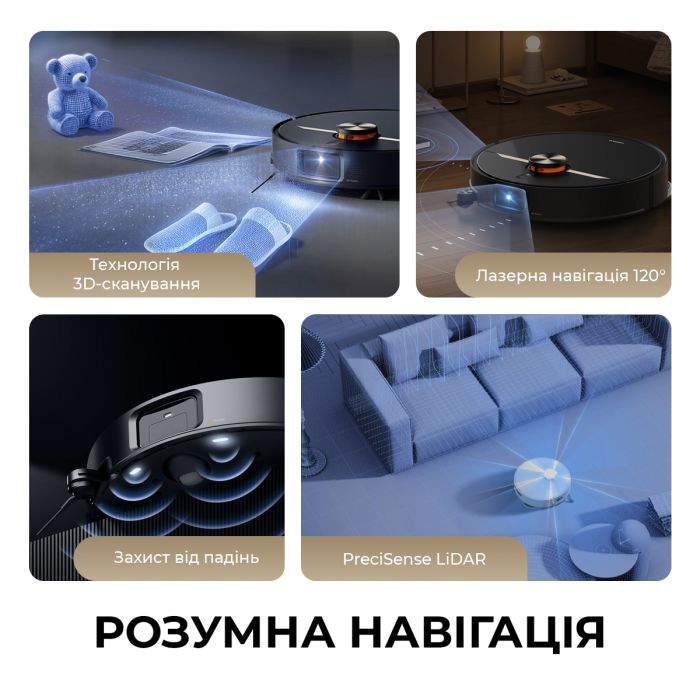 Технологія 3D-сканування

Лазерна навігація 120°

Захист від падінь

PreciSense LiDAR

РОЗУМНА НАВІГАЦІЯ