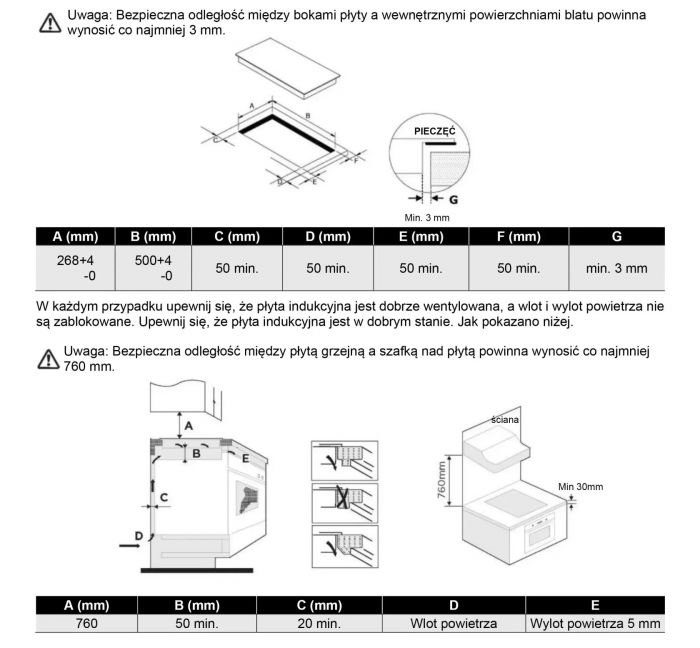 Uwaga: Bezpieczna odległość między bokami płyty a wewnętrznymi powierzchniami blatu powinna wynosić co najmniej 3 mm.

A
B
C
D
E
F
PIECZĘĆ
G
Min. 3 mm

| A (mm) | B (mm) | C (mm) | D (mm) | E (mm) | F (mm) | G |
|---|---|---|---|---|---|---|
| 268+4 -0 | 500+4 -0 | 50 min. | 50 min. | 50 min. | 50 min. | min. 3 mm |

W każdym przypadku upewnij się, że płyta indukcyjna jest dobrze wentylowana, a wlot i wylot powietrza nie są zablokowane. Upewnij się, że płyta indukcyjna jest w dobrym stanie. Jak pokazano niżej.

Uwaga: Bezpieczna odległość między płytą grzejną a szafką nad płytą powinna wynosić co najmniej 760 mm.

A
B
E
C
D
ściana
760mm
Min 30mm

| A (mm) | B (mm) | C (mm) | D | E |
|---|---|---|---|---|
| 760 | 50 min. | 20 min. | Wlot powietrza | Wylot powietrza 5 mm |