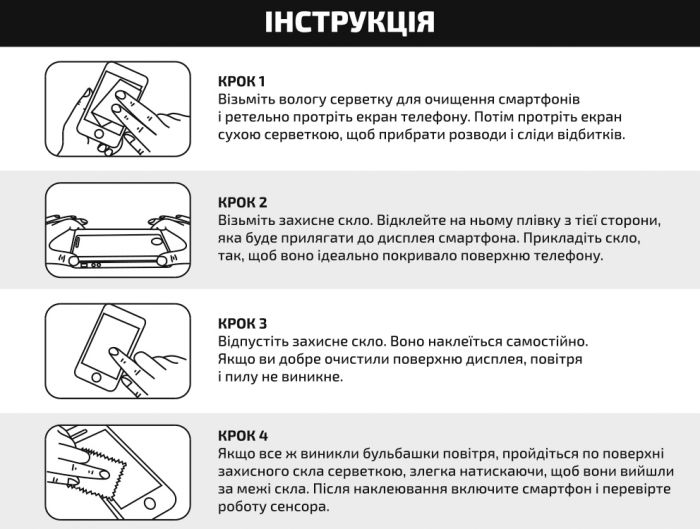 ІНСТРУКЦІЯ

КРОК 1
Візьміть вологу серветку для очищення смартфонів і ретельно протріть екран телефону. Потім протріть екран сухою серветкою, щоб прибрати розводи і сліди відбитків.

КРОК 2
Візьміть захисне скло. Відклейте на ньому плівку з тієї сторони, яка буде прилягати до дисплея смартфона. Прикладіть скло, так, щоб воно ідеально покривало поверхню телефону.

КРОК 3
Відпустіть захисне скло. Воно наклеїться самостійно. Якщо ви добре очистили поверхню дисплея, повітря і пилу не виникне.

КРОК 4
Якщо все ж виникли бульбашки повітря, пройдіться по поверхні захисного скла серветкою, злегка натискаючи, щоб вони вийшли за межі скла. Після наклеювання включите смартфон і перевірте роботу сенсора.