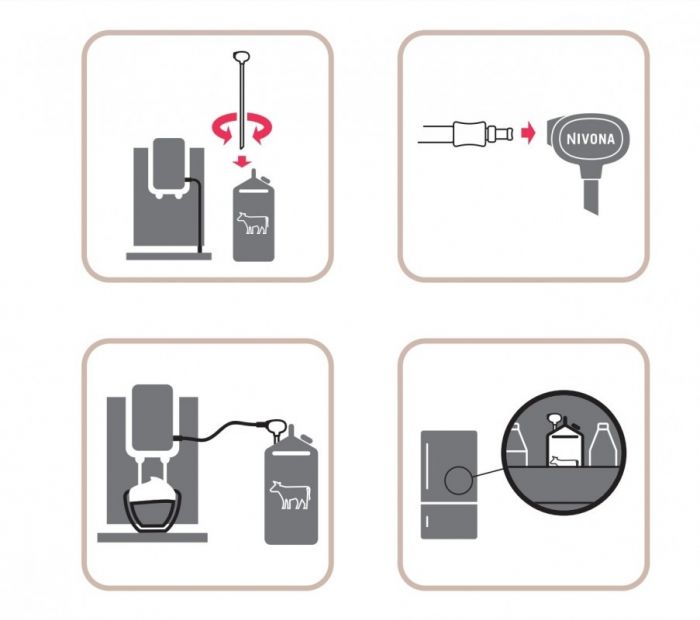 NIVONA