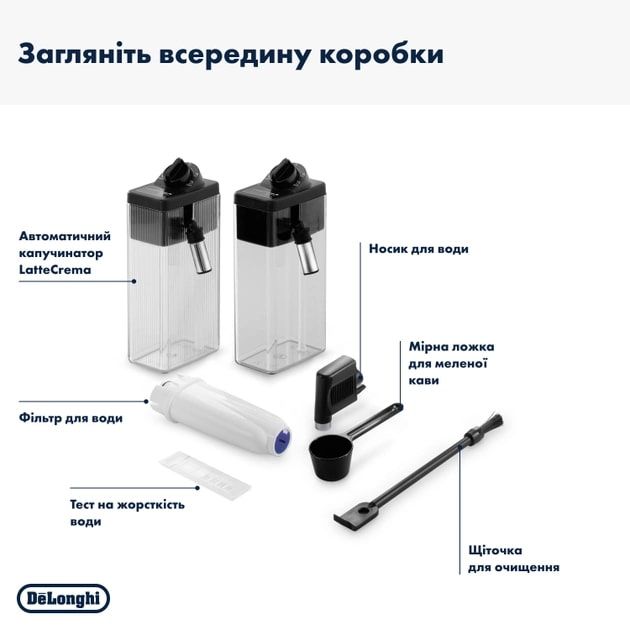 Загляніть всередину коробки

Автоматичний капучинатор LatteCrema

Носик для води

Мірна ложка для меленої кави

Фільтр для води

Тест на жорсткість води

Щіточка для очищення

DēLonghi