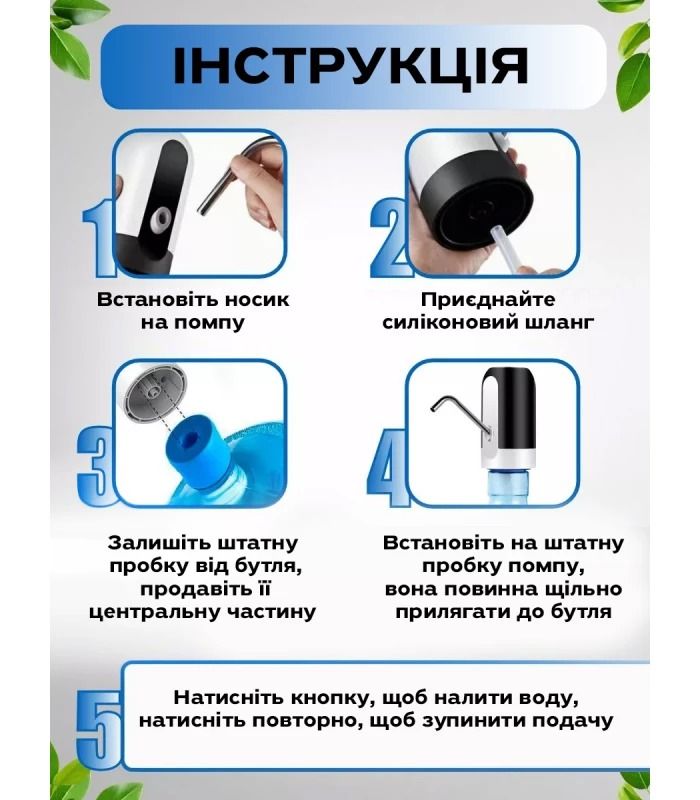 ІНСТРУКЦІЯ

1

Встановіть носик на помпу

2

Приєднайте силіконовий шланг

3

Залишіть штатну пробку від бутля, продавіть її центральну частину

4

Встановіть на штатну пробку помпу, вона повинна щільно прилягати до бутля

5

Натисніть кнопку, щоб налити воду, натисніть повторно, щоб зупинити подачу